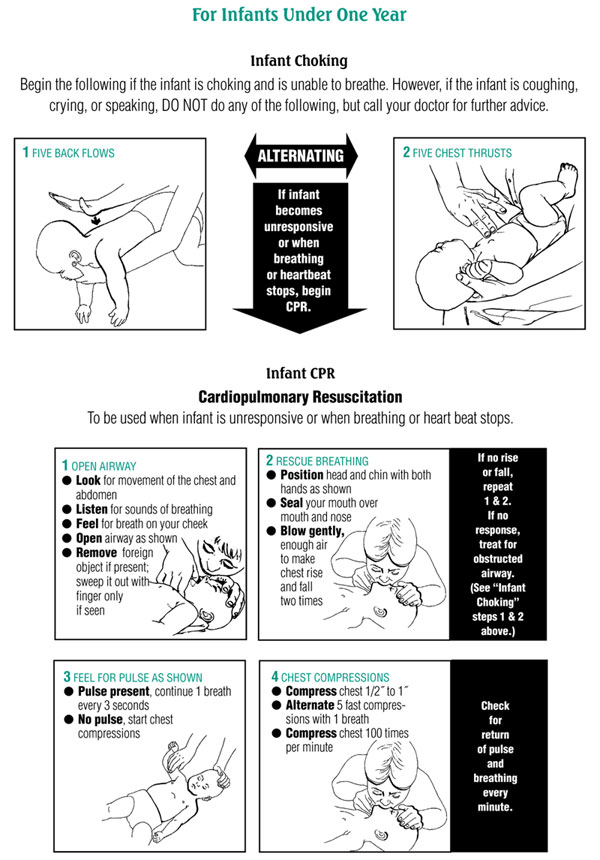 For Infants Under One Year

Infant Choking

Begin the following if the infant is choking and is unable to breathe. However, if the infant is coughing, crying, or speaking, DO NOT do any of the following, but call your doctor for further advice.

1 FIVE BACK FLOWS

ALTERNATING

If infant becomes unresponsive or when breathing or heartbeat stops, begin CPR.

2 FIVE CHEST THRUSTS

Infant CPR

Cardiopulmonary Resuscitation

To be used when infant is unresponsive or when breathing or heart beat stops.

1 OPEN AIRWAY
● Look for movement of the chest and abdomen
● Listen for sounds of breathing
● Feel for breath on your cheek
● Open airway as shown
● Remove foreign object if present; sweep it out with finger only if seen

2 RESCUE BREATHING
● Position head and chin with both hands as shown
● Seal your mouth over mouth and nose
● Blow gently, enough air to make chest rise and fall two times

If no rise or fall, repeat 1 & 2. If no response, treat for obstructed airway. (See "Infant Choking" steps 1 & 2 above.)

3 FEEL FOR PULSE AS SHOWN
● Pulse present, continue 1 breath every 3 seconds
● No pulse, start chest compressions

4 CHEST COMPRESSIONS
● Compress chest 1/2″ to 1″
● Alternate 5 fast compressions with 1 breath
● Compress chest 100 times per minute

Check for return of pulse and breathing every minute.